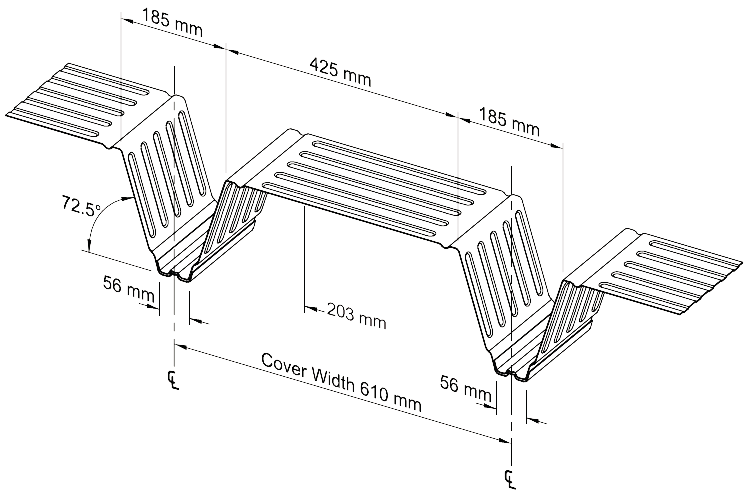 185 mm

425 mm

185 mm

72.5°

56 mm

203 mm

℄

Cover Width 610 mm

56 mm

℄