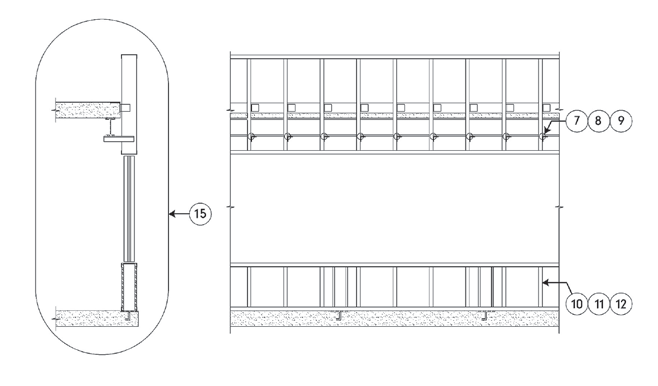 15

7 8 9

10 11 12